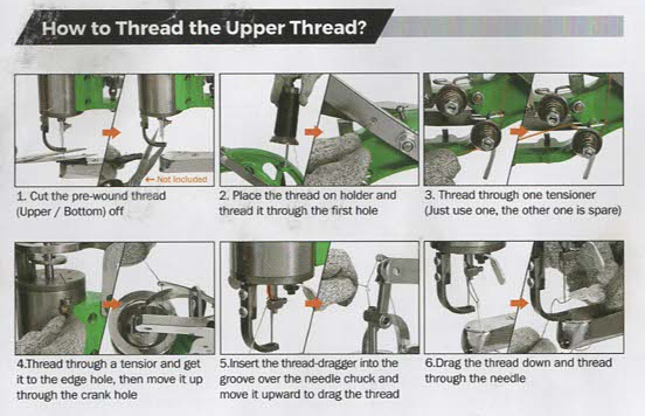 How to Thread the Upper Thread?

← Not Included

1. Cut the pre-wound thread (Upper / Bottom) off

2. Place the thread on holder and thread it through the first hole

3. Thread through one tensioner (Just use one, the other one is spare)

4.Thread through a tensior and get it to the edge hole, then move it up through the crank hole

5.Insert the thread-dragger into the groove over the needle chuck and move it upward to drag the thread

6.Drag the thread down and thread through the needle